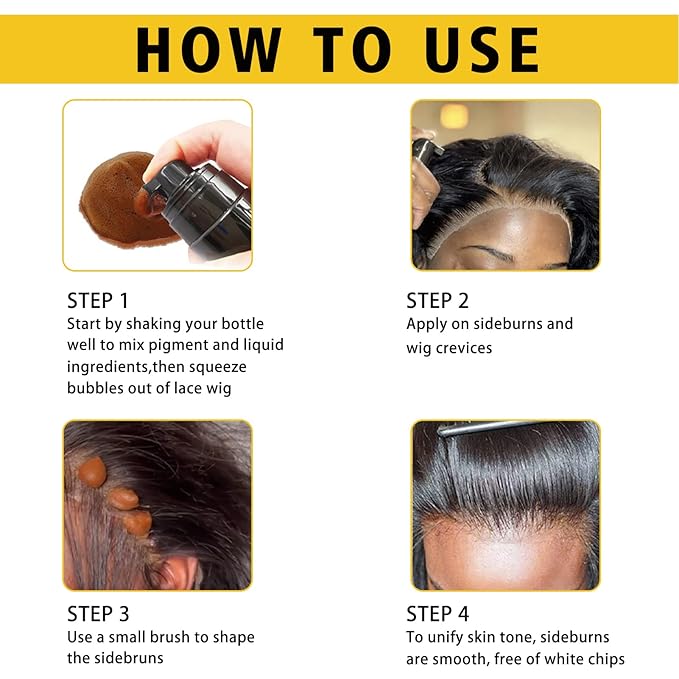 HOW TO USE

STEP 1
Start by shaking your bottle well to mix pigment and liquid ingredients,then squeeze bubbles out of lace wig

STEP 2
Apply on sideburns and wig crevices

STEP 3
Use a small brush to shape the sidebruns

STEP 4
To unify skin tone, sideburns are smooth, free of white chips